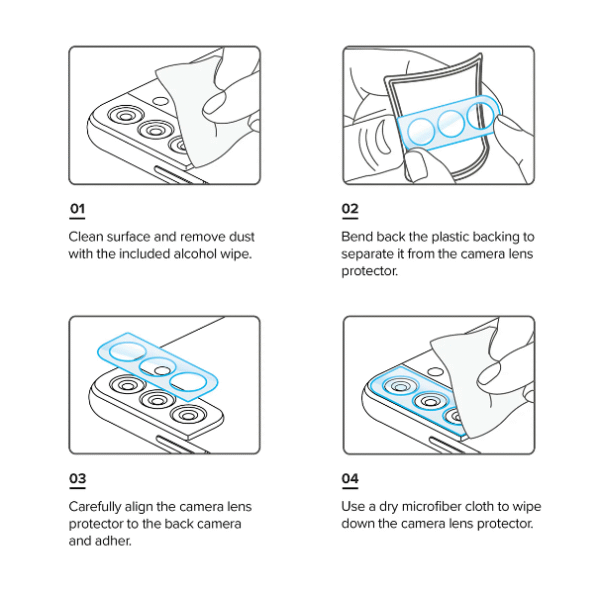 01

Clean surface and remove dust with the included alcohol wipe.

02

Bend back the plastic backing to separate it from the camera lens protector.

03

Carefully align the camera lens protector to the back camera and adher.

04

Use a dry microfiber cloth to wipe down the camera lens protector.